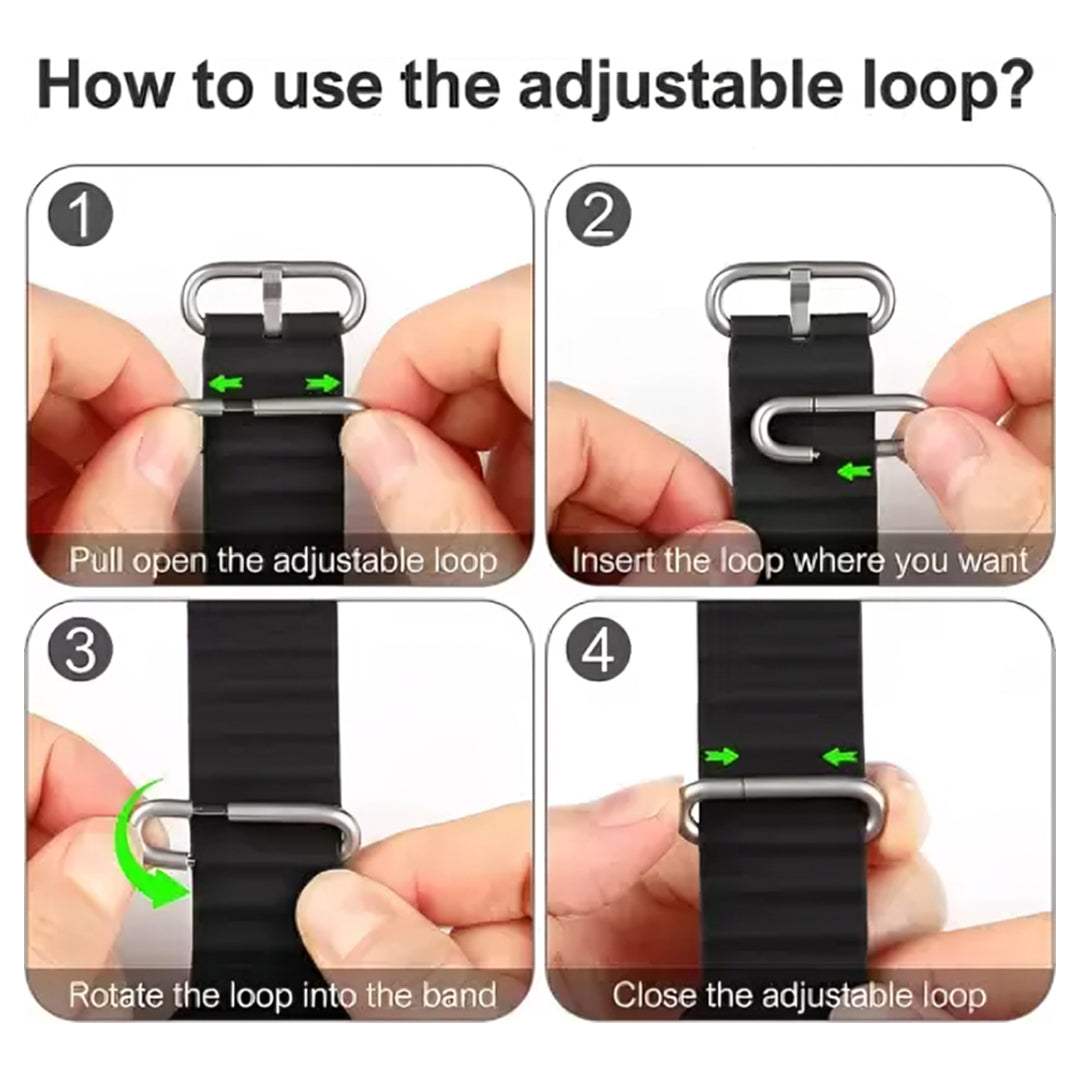 How to use the adjustable loop?

1
Pull open the adjustable loop

2
Insert the loop where you want

3
Rotate the loop into the band

4
Close the adjustable loop