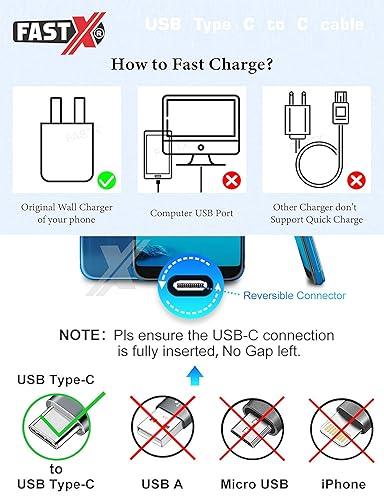 FASTX®

USB Type C to C cable

How to Fast Charge?

Original Wall Charger of your phone

Computer USB Port

Other Charger don't Support Quick Charge

Reversible Connector

NOTE: Pls ensure the USB-C connection is fully inserted, No Gap left.

USB Type-C to USB Type-C

USB A

Micro USB

iPhone