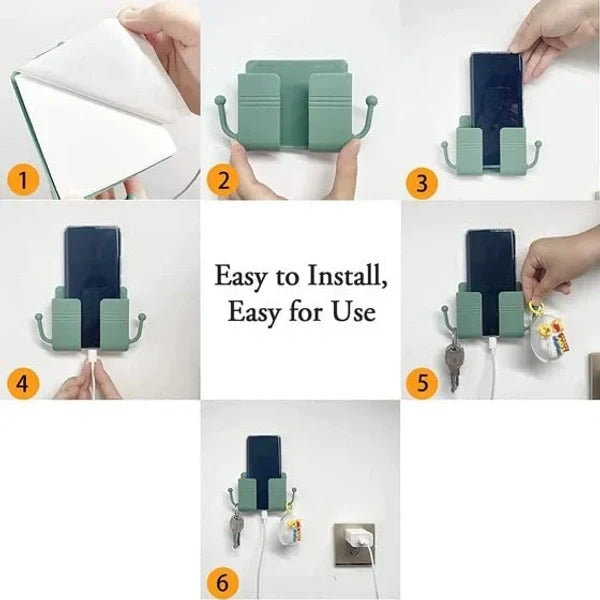 1

2

3

4

Easy to Install,
Easy for Use

5

6